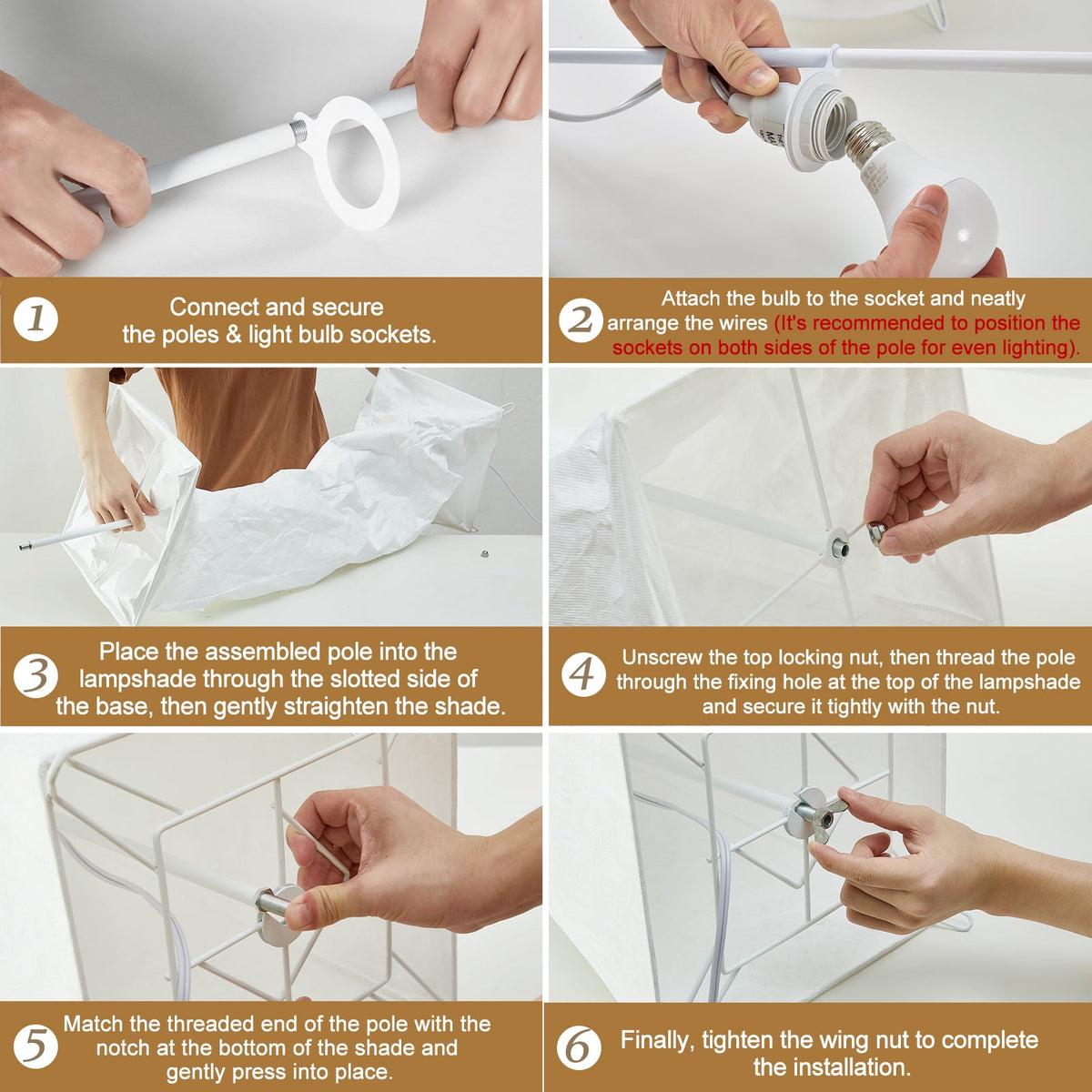 1 Connect and secure the poles & light bulb sockets.

2 Attach the bulb to the socket and neatly arrange the wires (It's recommended to position the sockets on both sides of the pole for even lighting).

3 Place the assembled pole into the lampshade through the slotted side of the base, then gently straighten the shade.

4 Unscrew the top locking nut, then thread the pole through the fixing hole at the top of the lampshade and secure it tightly with the nut.

5 Match the threaded end of the pole with the notch at the bottom of the shade and gently press into place.

6 Finally, tighten the wing nut to complete the installation.